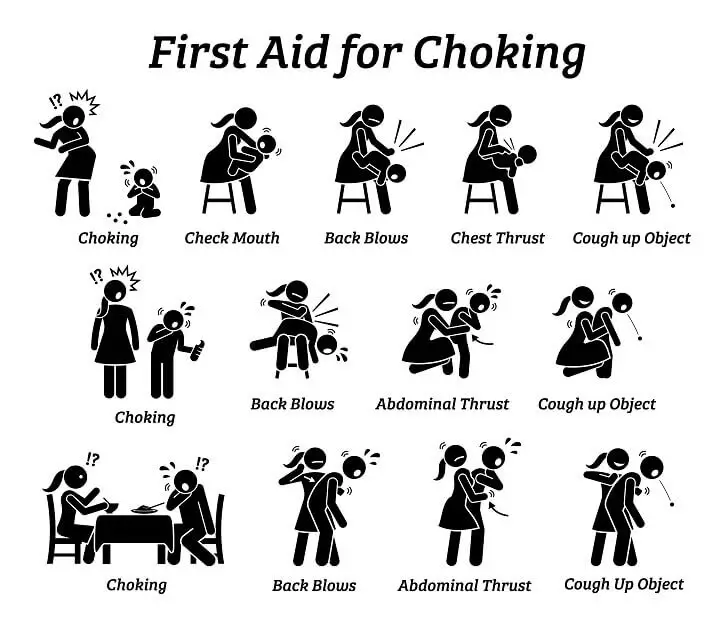 First Aid for Choking

!? Choking

Check Mouth

Back Blows

Chest Thrust

Cough up Object

!? Choking

Back Blows

Abdominal Thrust

Cough up Object

!? !? Choking

Back Blows

Abdominal Thrust

Cough Up Object